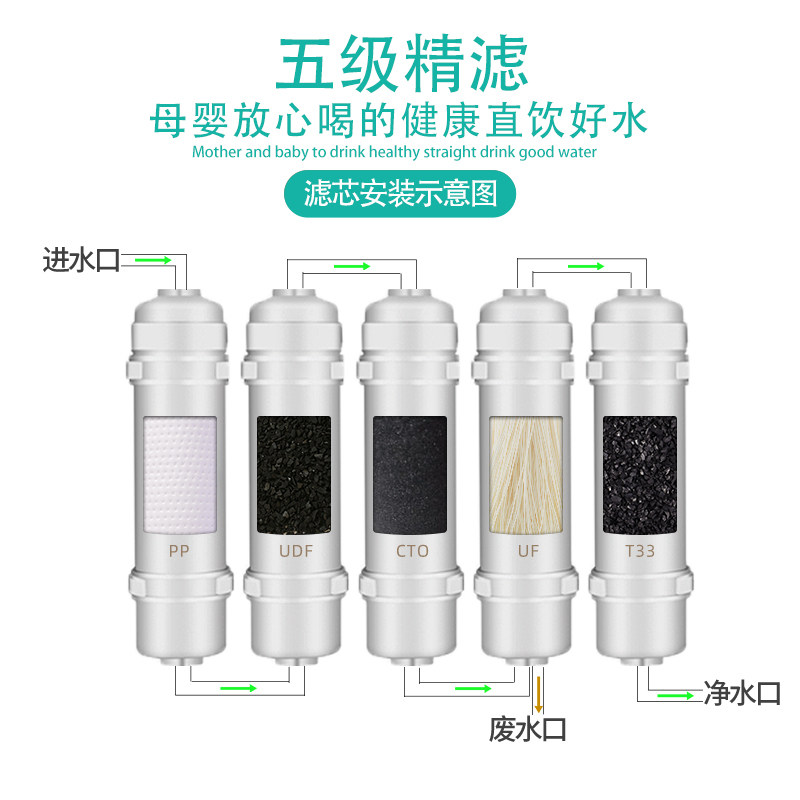 五级精滤

母婴放心喝的健康直饮好水

Mother and baby to drink healthy straight drink good water

滤芯安装示意图

进水口

PP

UDF

CTO

UF

T33

净水口

废水口