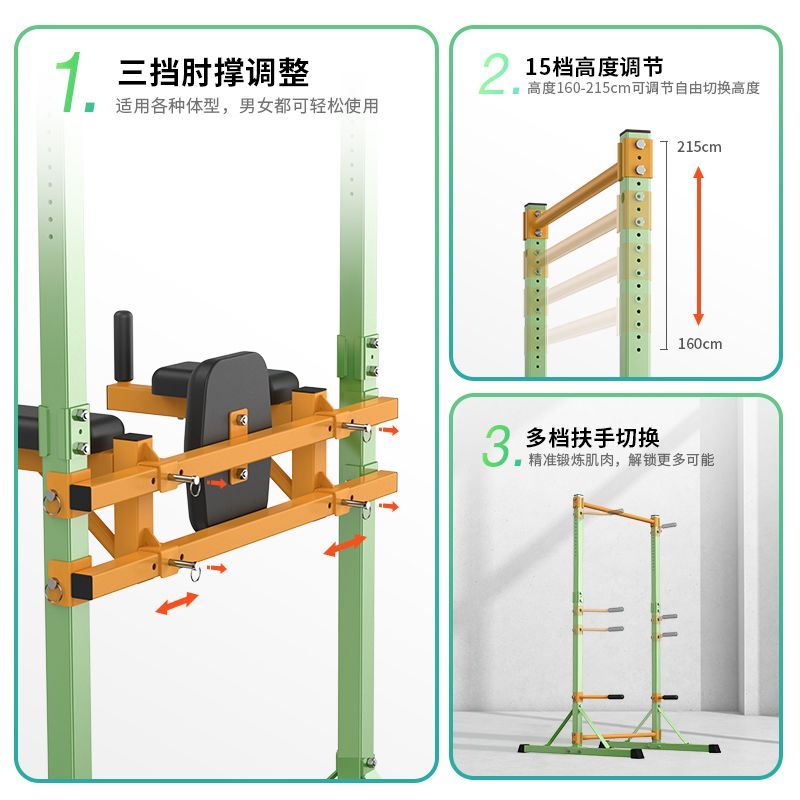 1. 三挡肘撑调整
适用各种体型，男女都可轻松使用

2. 15档高度调节
高度160-215cm可调节自由切换高度

215cm

160cm

3. 多档扶手切换
精准锻炼肌肉，解锁更多可能