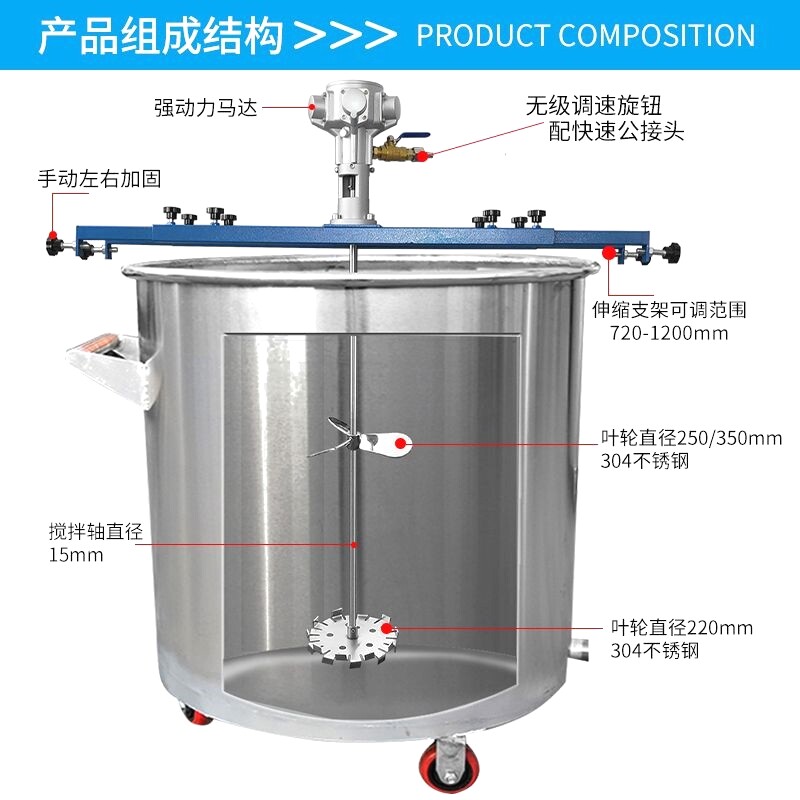 产品组成结构 >>> PRODUCT COMPOSITION

强动力马达

无级调速旋钮
配快速公接头

手动左右加固

伸缩支架可调范围
720-1200mm

叶轮直径250/350mm
304不锈钢

搅拌轴直径
15mm

叶轮直径220mm
304不锈钢