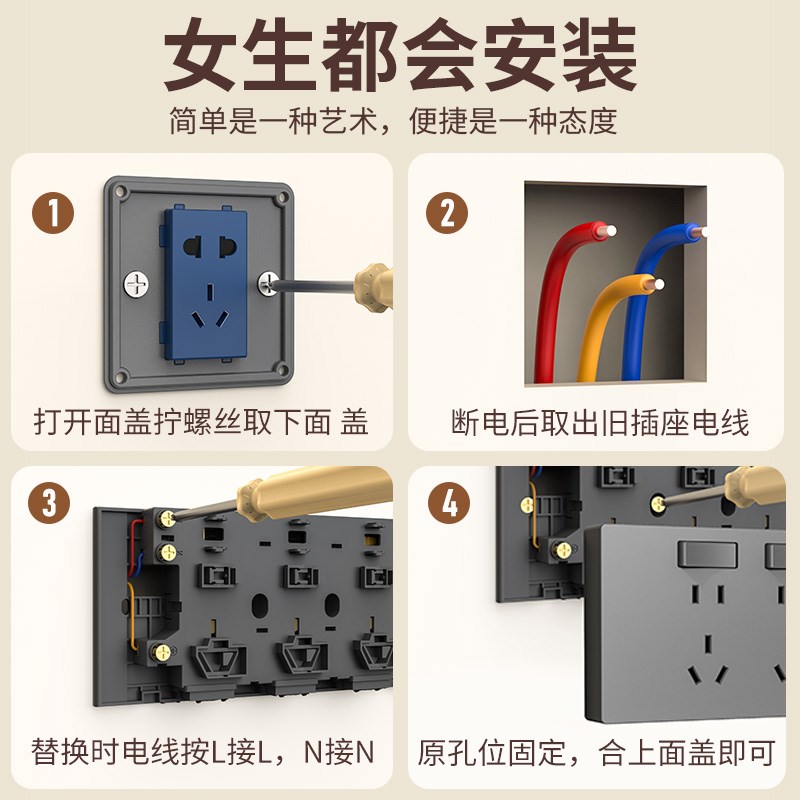 女生都会安装

简单是一种艺术，便捷是一种态度

1

打开面盖拧螺丝取下面 盖

2

断电后取出旧插座电线

3

替换时电线按L接L，N接N

4

原孔位固定，合上面盖即可