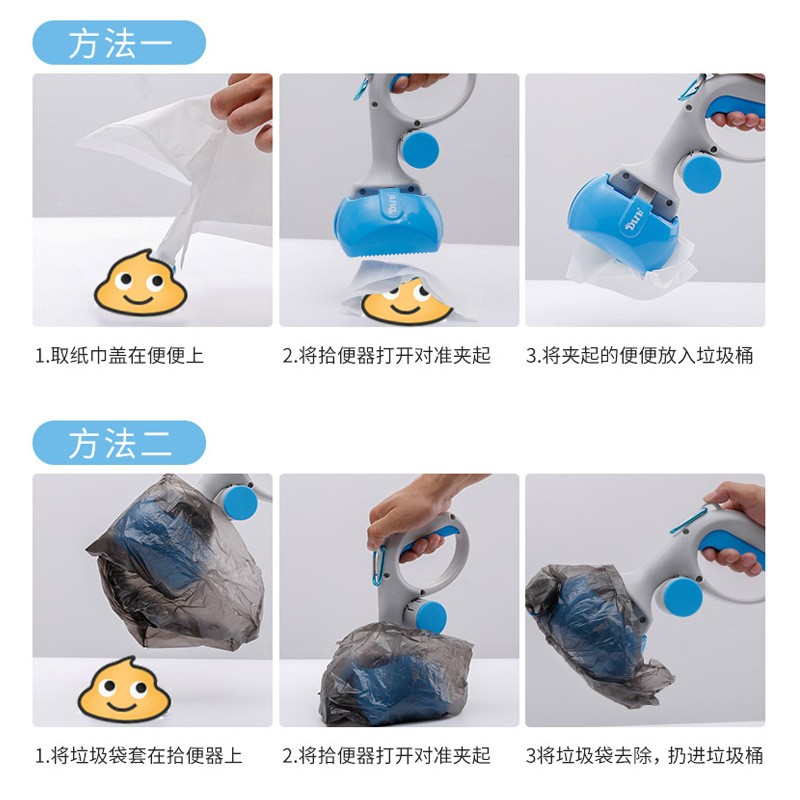 方法一

1.取纸巾盖在便便上

2.将拾便器打开对准夹起

3.将夹起的便便放入垃圾桶

方法二

1.将垃圾袋套在拾便器上

2.将拾便器打开对准夹起

3将垃圾袋去除，扔进垃圾桶