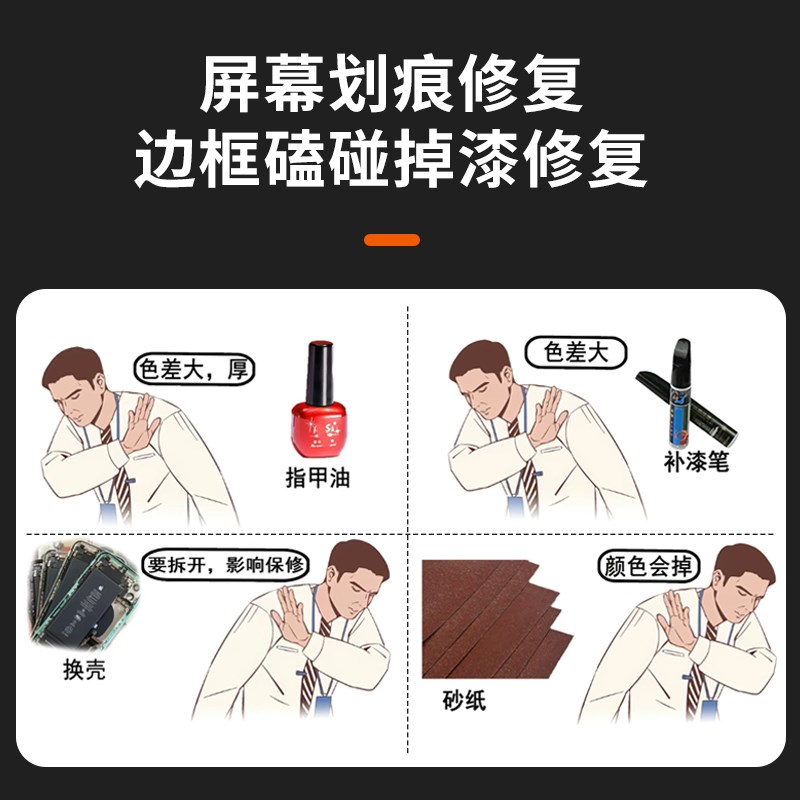 屏幕划痕修复
边框磕碰掉漆修复

色差大，厚

指甲油

色差大

补漆笔

要拆开，影响保修

换壳

颜色会掉

砂纸