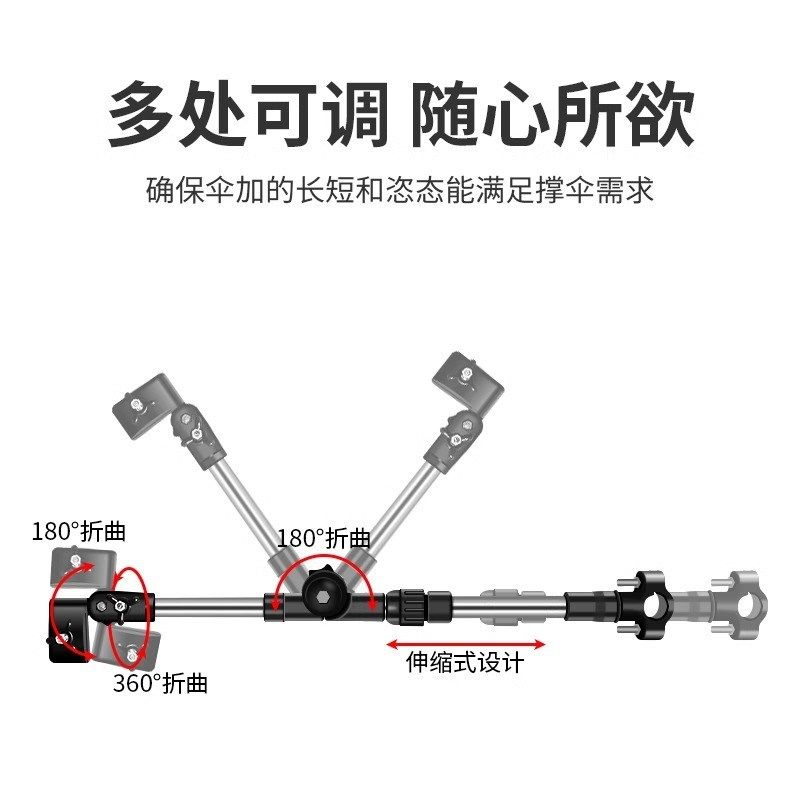 多处可调 随心所欲

确保伞加的长短和恣态能满足撑伞需求

180°折曲

180°折曲

360°折曲

伸缩式设计