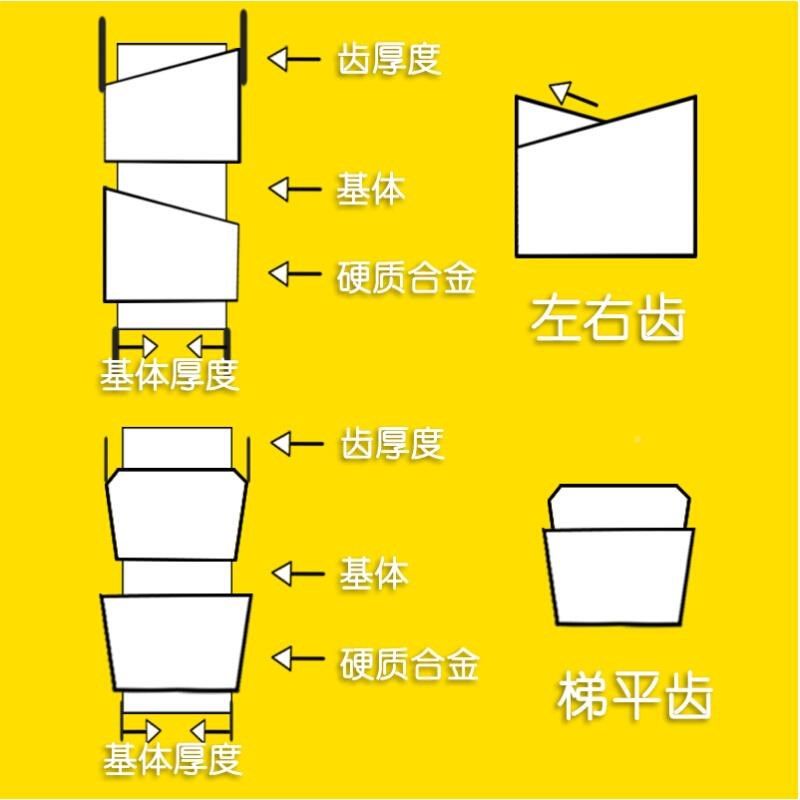 齿厚度

基体

硬质合金

基体厚度

左右齿

齿厚度

基体

硬质合金

基体厚度

梯平齿