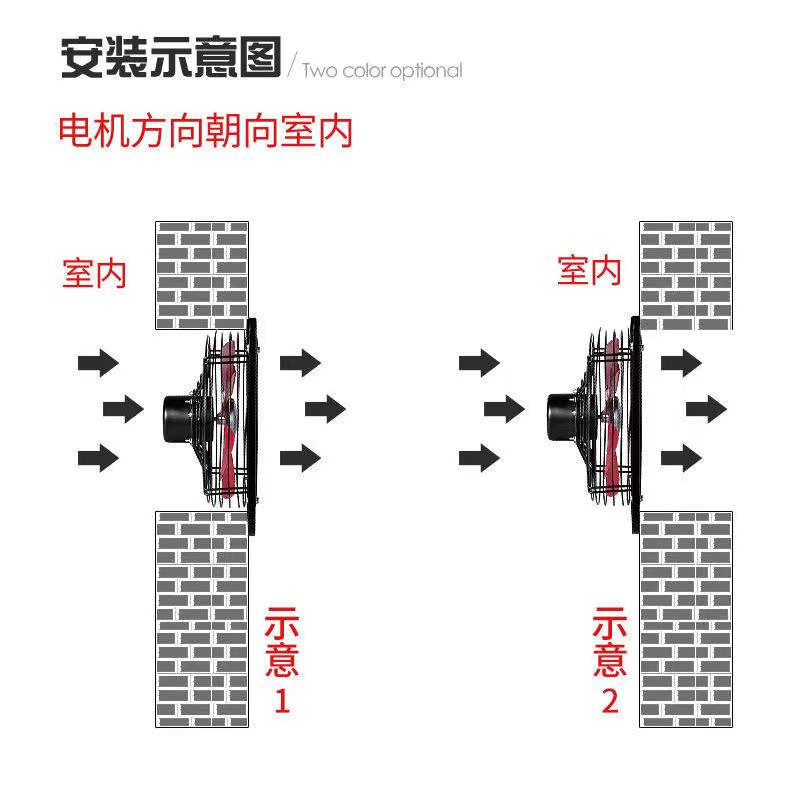 安装示意图 / Two color optional

电机方向朝向室内

室内

示意1

室内

示意2