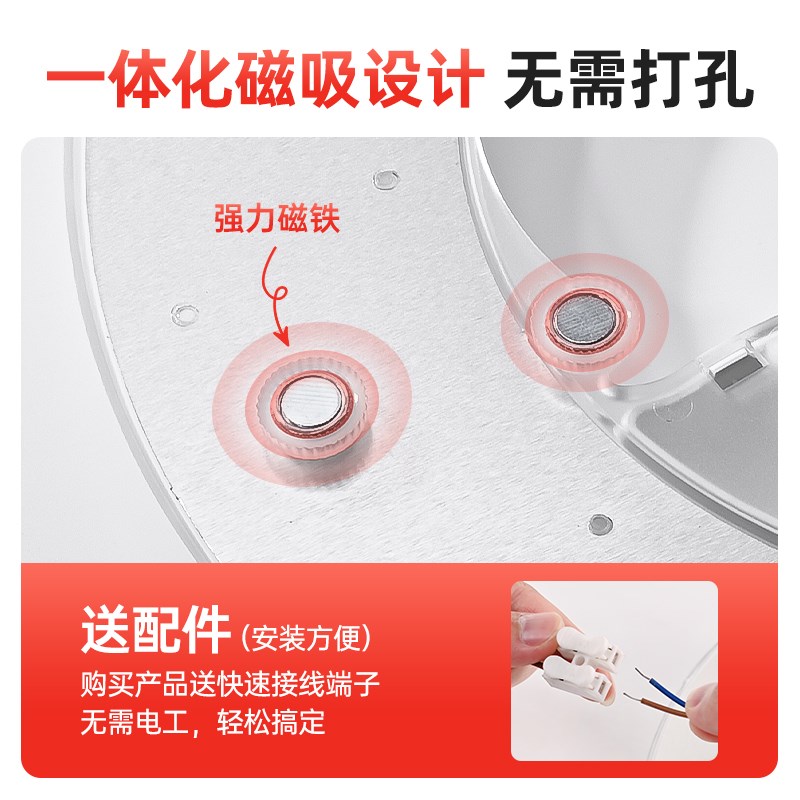 一体化磁吸设计 无需打孔

强力磁铁

送配件（安装方便）
购买产品送快速接线端子
无需电工，轻松搞定