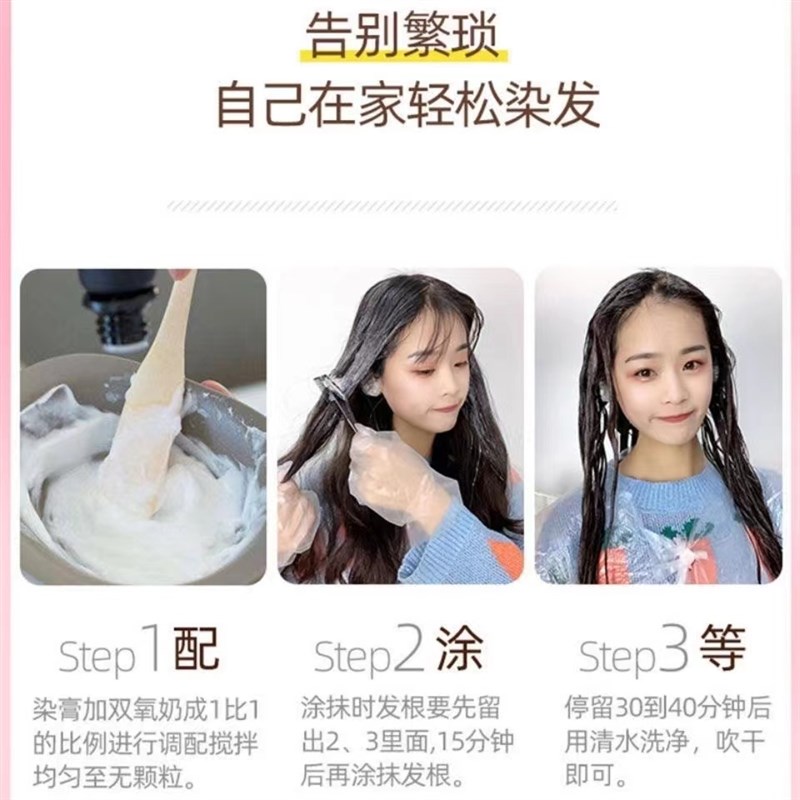 告别繁琐
自己在家轻松染发

Step1配
染膏加双氧奶成1比1的比例进行调配搅拌均匀至无颗粒。

Step2涂
涂抹时发根要先留出2、3里面,15分钟后再涂抹发根。

Step3等
停留30到40分钟后用清水洗净，吹干即可。