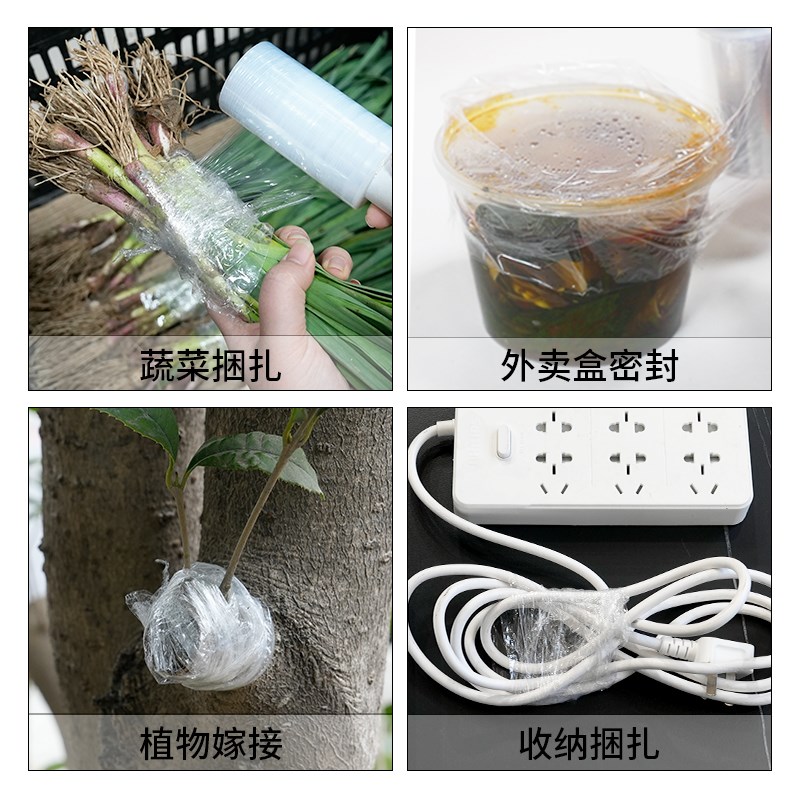 蔬菜捆扎

外卖盒密封

植物嫁接

收纳捆扎