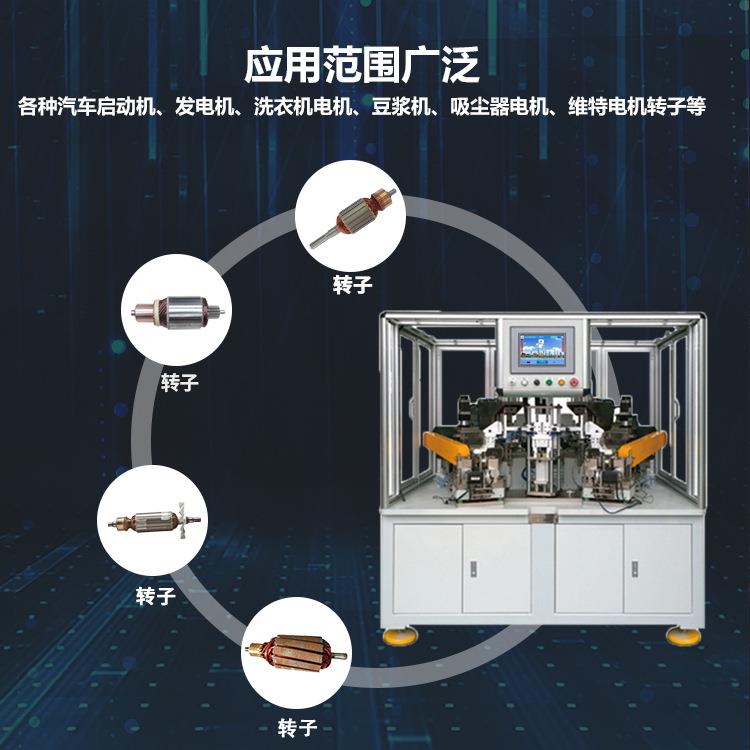 应用范围广泛

各种汽车启动机、发电机、洗衣机电机、豆浆机、吸尘器电机、维特电机转子等

转子

转子

转子

转子