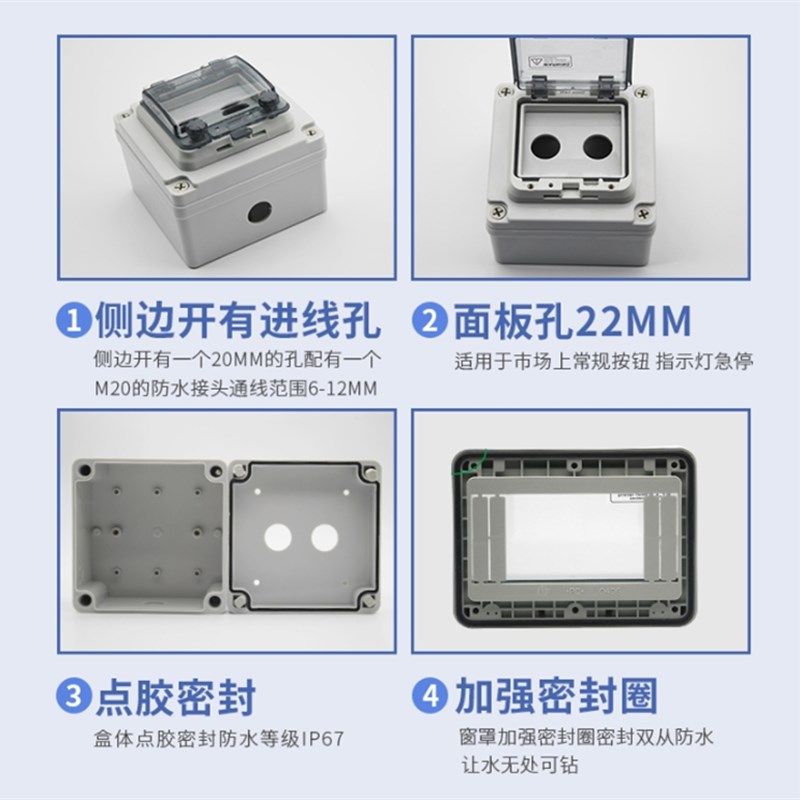 1 侧边开有进线孔
侧边开有一个20MM的孔配有一个M20的防水接头通线范围6-12MM

2 面板孔22MM
适用于市场上常规按钮 指示灯急停

3 点胶密封
盒体点胶密封防水等级IP67

4 加强密封圈
窗罩加强密封圈密封双从防水让水无处可钻