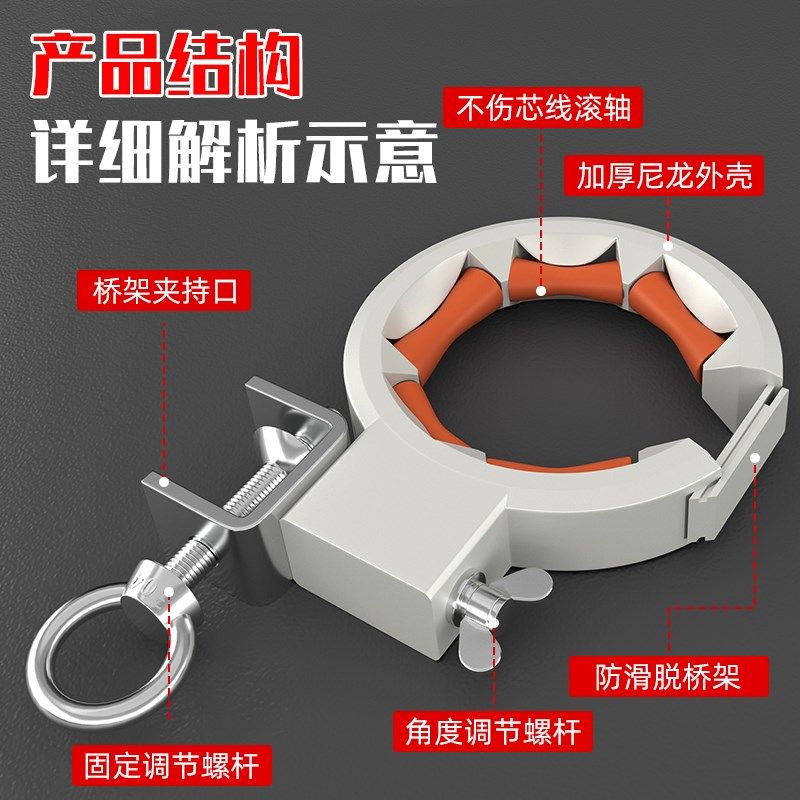 产品结构
详细解析示意

不伤芯线滚轴

加厚尼龙外壳

桥架夹持口

防滑脱桥架

角度调节螺杆

固定调节螺杆