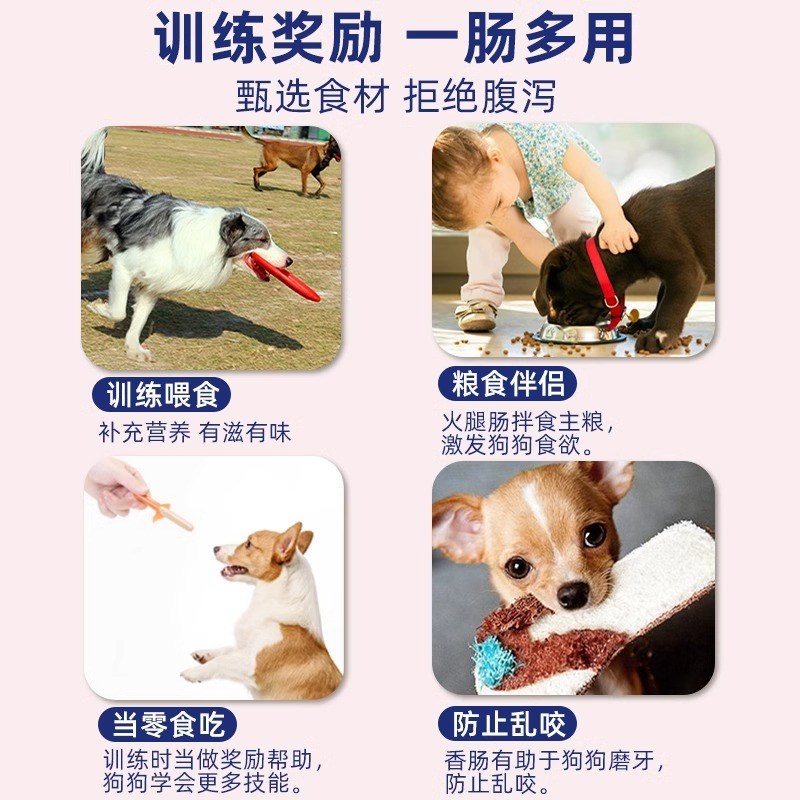 训练奖励 一肠多用
甄选食材 拒绝腹泻

训练喂食
补充营养 有滋有味

粮食伴侣
火腿肠拌食主粮，激发狗狗食欲。

当零食吃
训练时当做奖励帮助，狗狗学会更多技能。

防止乱咬
香肠有助于狗狗磨牙，防止乱咬。