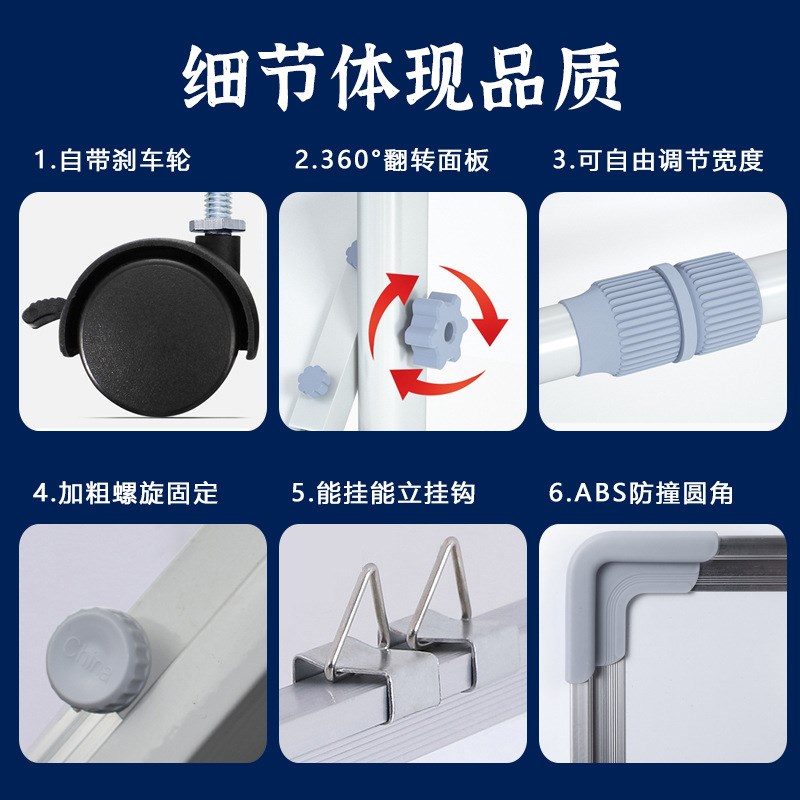 细节体现品质

1.自带刹车轮

2.360°翻转面板

3.可自由调节宽度

4.加粗螺旋固定

China

5.能挂能立挂钩

6.ABS防撞圆角