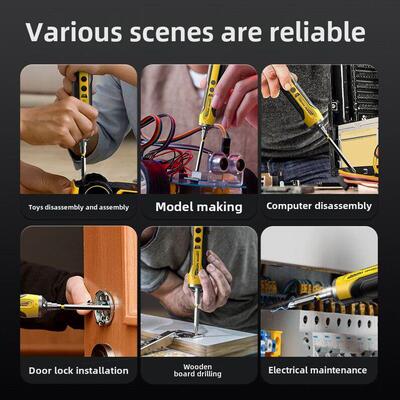 Various scenes are reliable

Toys disassembly and assembly

Model making

Computer disassembly

Door lock installation

Wooden board drilling

Electrical maintenance