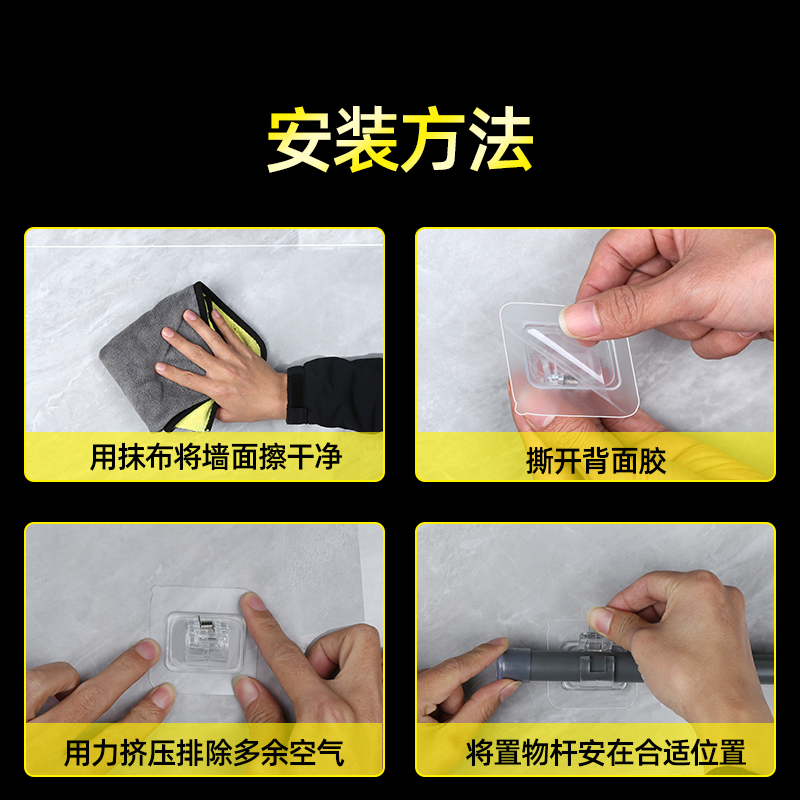 安装方法

用抹布将墙面擦干净

撕开背面胶

用力挤压排除多余空气

将置物杆安在合适位置