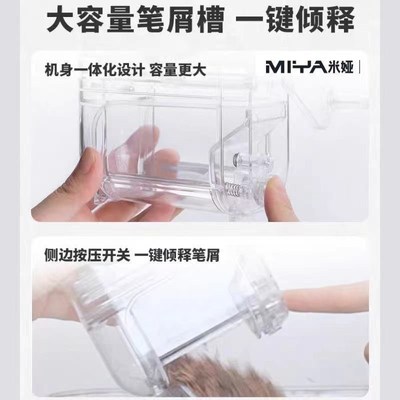 大容量笔屑槽 一键倾释

机身一体化设计 容量更大

MIYA米娅

侧边按压开关 一键倾释笔屑