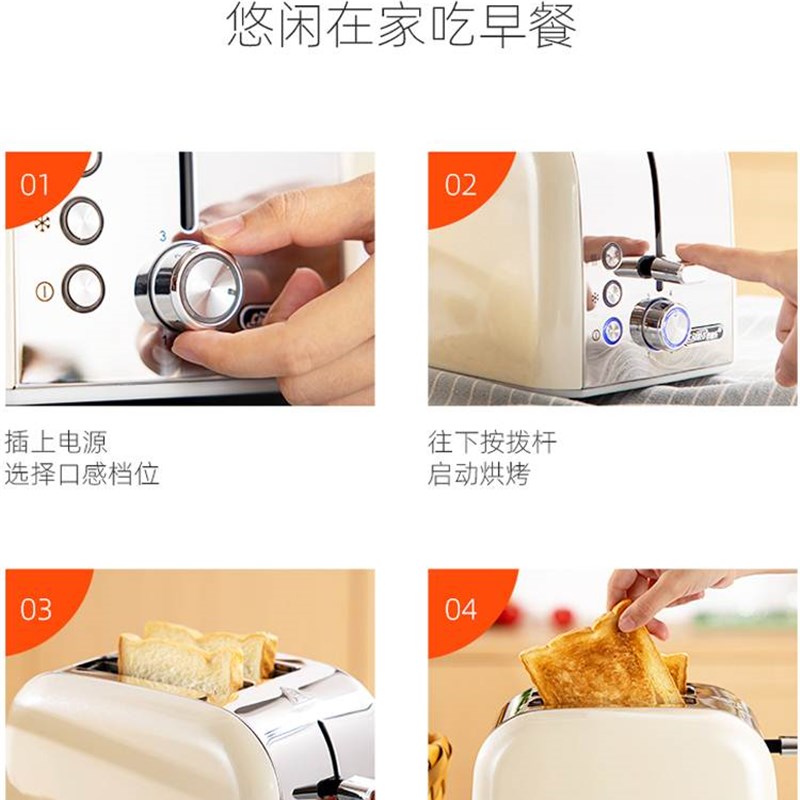 悠闲在家吃早餐

01

3

插上电源
选择口感档位

02

往下按拨杆
启动烘烤

03

04