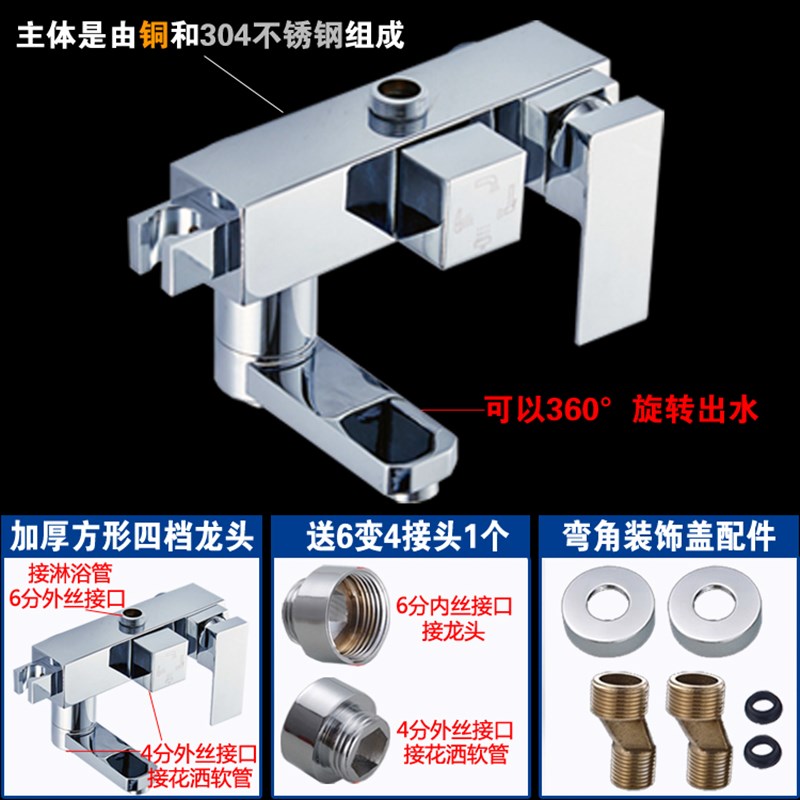 主体是由铜和304不锈钢组成

可以360° 旋转出水

加厚方形四档龙头

接淋浴管
6分外丝接口

4分外丝接口
接花洒软管

送6变4接头1个

6分内丝接口
接龙头

4分外丝接口
接花洒软管

弯角装饰盖配件