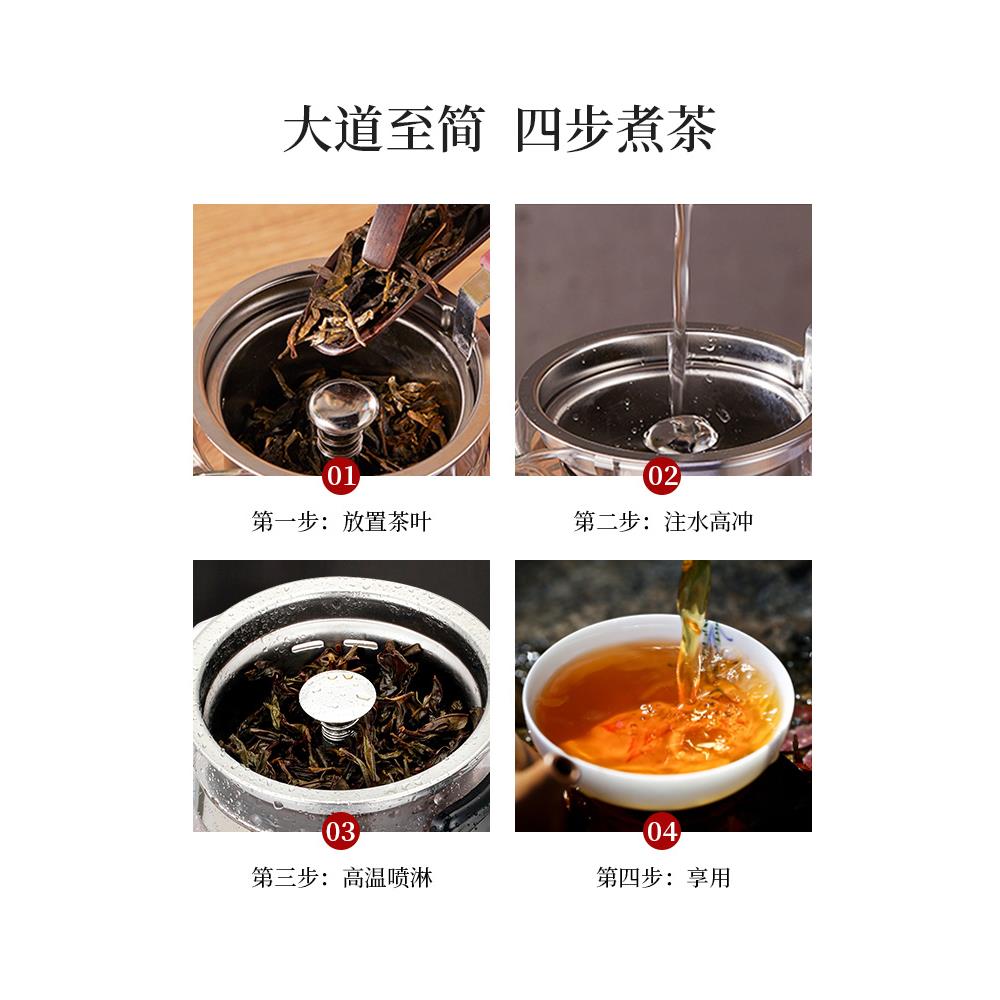 大道至简 四步煮茶

01
第一步：放置茶叶

02
第二步：注水高冲

03
第三步：高温喷淋

04
第四步：享用