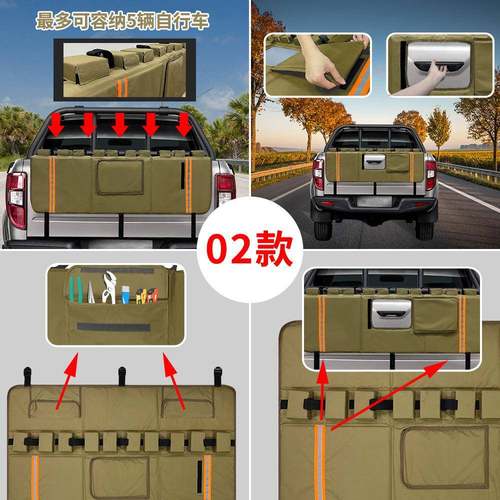 最多可容纳5辆自行车

02款