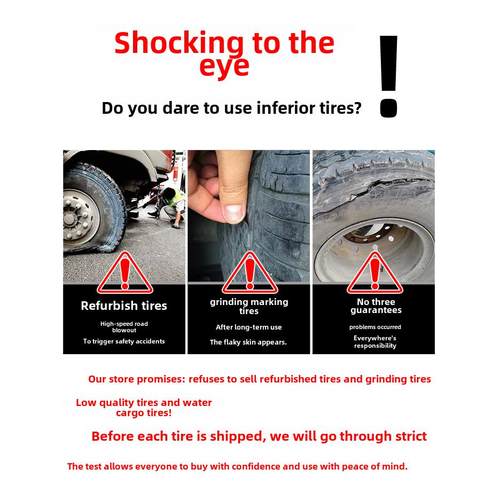 Shocking to the eye

!

Do you dare to use inferior tires?

Refurbish tires

High-speed road blowout

To trigger safety accidents

grinding marking tires

After long-term use

The flaky skin appears.

No three guarantees

problems occurred

Everywhere's responsibility

Our store promises: refuses to sell refurbished tires and grinding tires

Low quality tires and water cargo tires!

Before each tire is shipped, we will go through strict

The test allows everyone to buy with confidence and use with peace of mind.