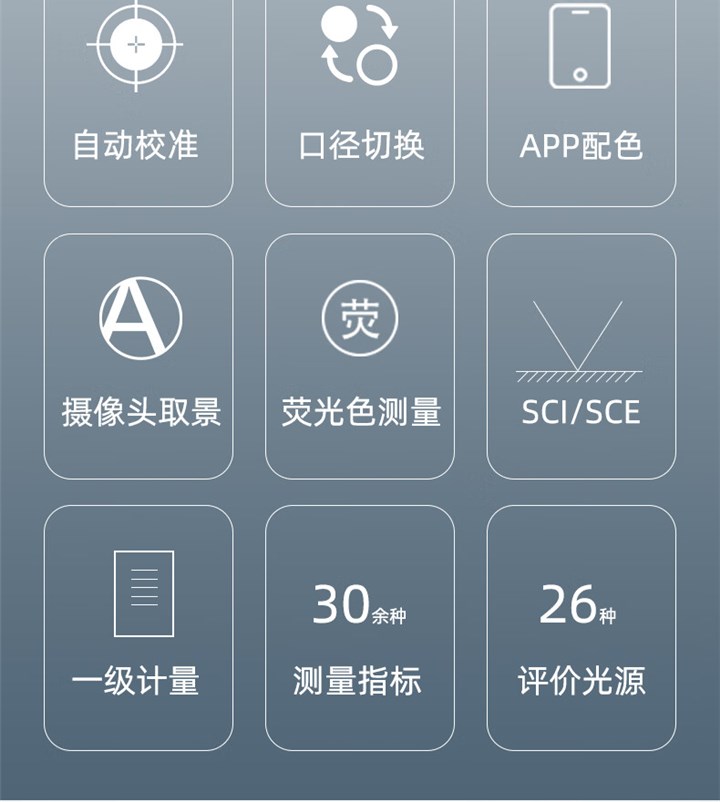 自动校准

口径切换

APP配色

A

摄像头取景

荧

荧光色测量

SCI/SCE

一级计量

30余种

测量指标

26种

评价光源