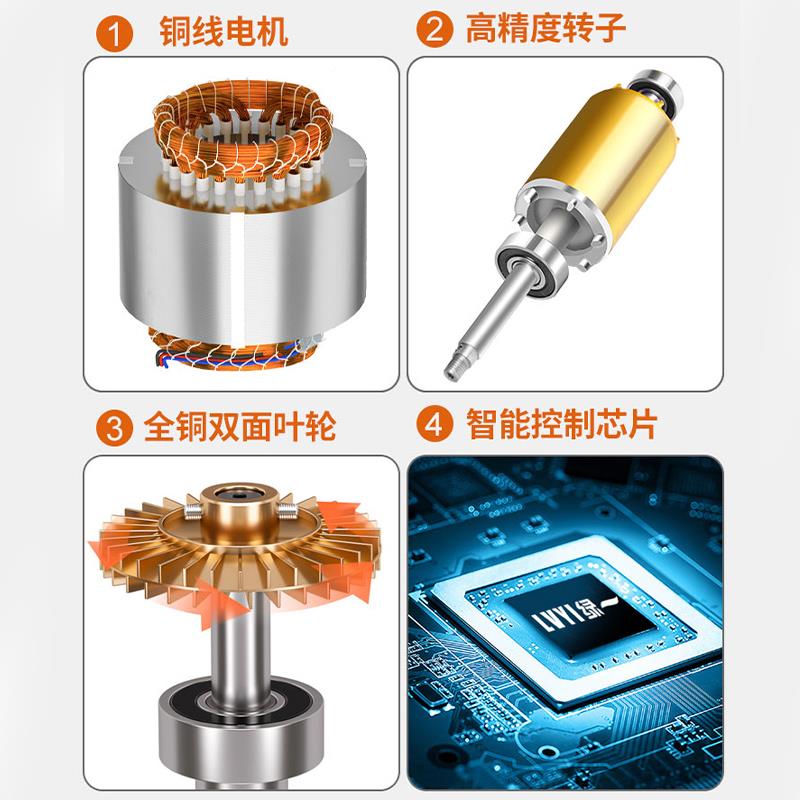 1 铜线电机

2 高精度转子

3 全铜双面叶轮

4 智能控制芯片

LVYI绿一