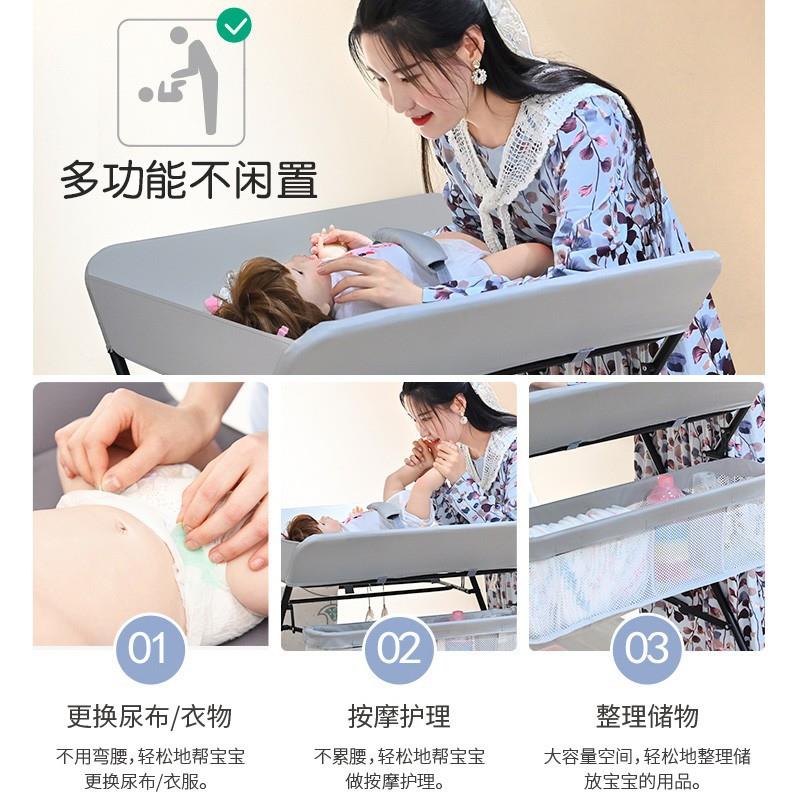 多功能不闲置

01
更换尿布/衣物
不用弯腰，轻松地帮宝宝更换尿布/衣服。

02
按摩护理
不累腰，轻松地帮宝宝做按摩护理。

03
整理储物
大容量空间，轻松地整理储放宝宝的用品。