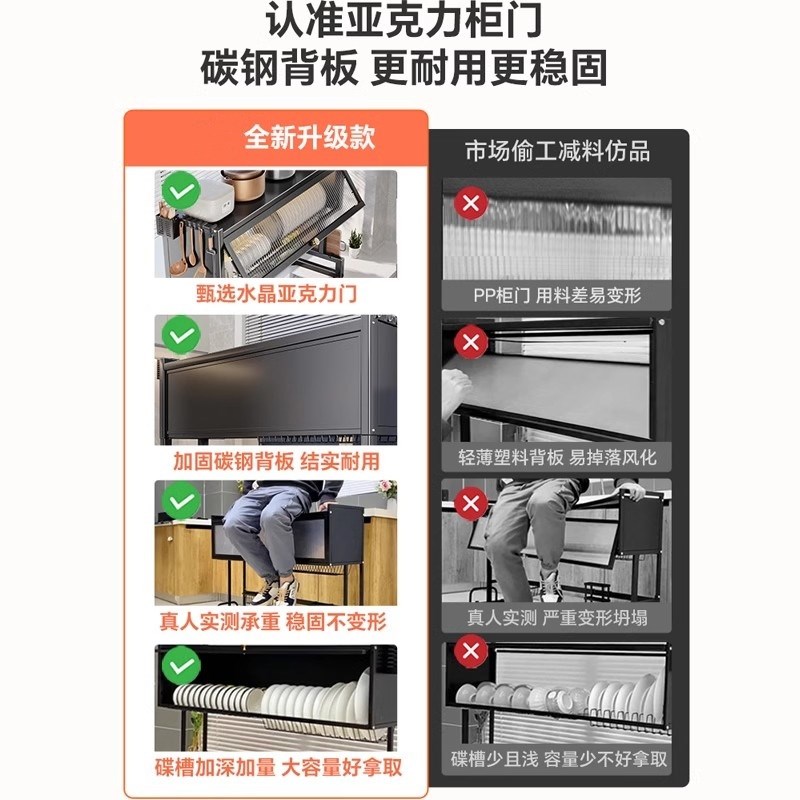 认准亚克力柜门
碳钢背板 更耐用更稳固

全新升级款

甄选水晶亚克力门

加固碳钢背板 结实耐用

真人实测承重 稳固不变形

碟槽加深加量 大容量好拿取

市场偷工减料仿品

PP柜门 用料差易变形

轻薄塑料背板 易掉落风化

真人实测 严重变形坍塌

碟槽少且浅 容量少不好拿取