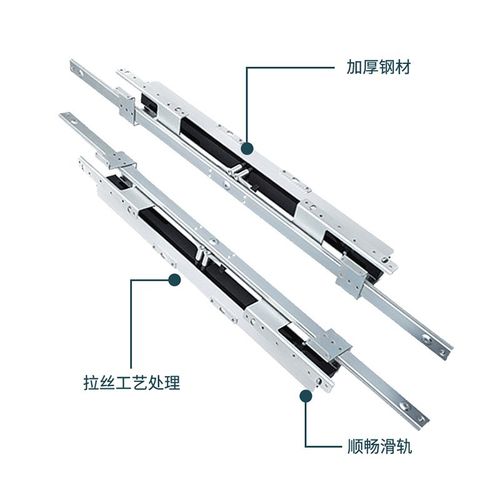 加厚钢材

拉丝工艺处理

顺畅滑轨