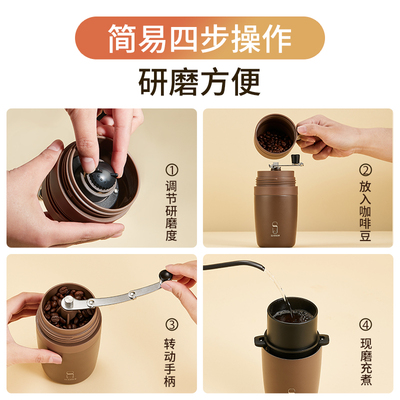 简易四步操作
研磨方便

①
调节研磨度

②
放入咖啡豆

③
转动手柄

④
现磨充煮