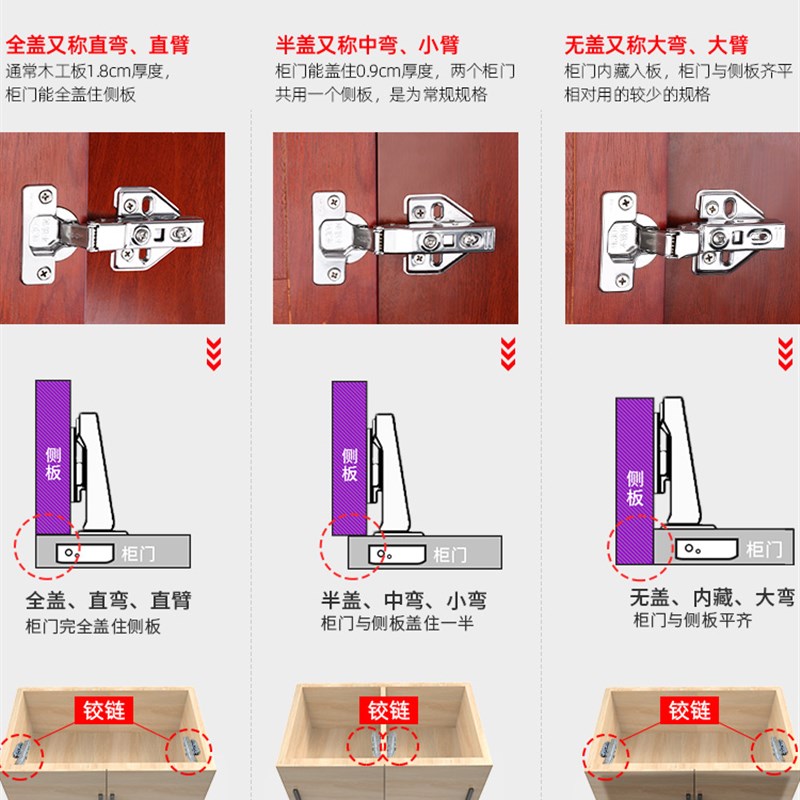 全盖又称直弯、直臂
通常木工板1.8cm厚度，柜门能全盖住侧板

侧板
柜门

全盖、直弯、直臂
柜门完全盖住侧板

铰链

半盖又称中弯、小臂
柜门能盖住0.9cm厚度，两个柜门共用一个侧板，是为常规规格

侧板
柜门

半盖、中弯、小弯
柜门与侧板盖住一半

铰链

无盖又称大弯、大臂
柜门内藏入板，柜门与侧板齐平相对用的较少的规格

侧板
柜门

无盖、内藏、大弯
柜门与侧板平齐

铰链