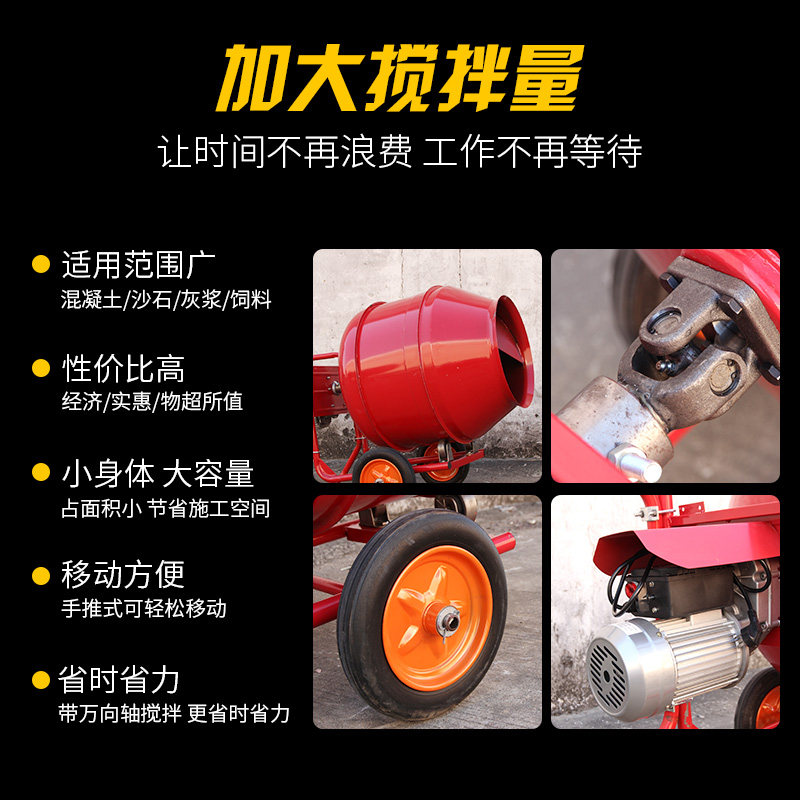 加大搅拌量
让时间不再浪费 工作不再等待

适用范围广
混凝土/沙石/灰浆/饲料

性价比高
经济/实惠/物超所值

小身体 大容量
占面积小 节省施工空间

移动方便
手推式可轻松移动

省时省力
带万向轴搅拌 更省时省力