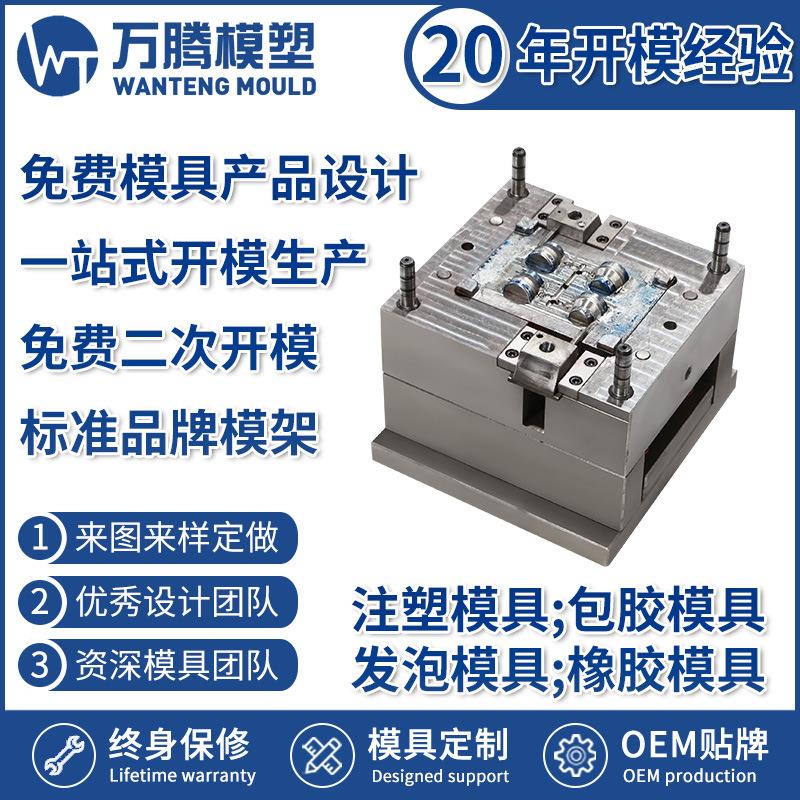 WT 万腾模塑
WANTENG MOULD

20 年开模经验

免费模具产品设计
一站式开模生产
免费二次开模
标准品牌模架

1 来图来样定做
2 优秀设计团队
3 资深模具团队

注塑模具;包胶模具
发泡模具;橡胶模具

终身保修
Lifetime warranty

模具定制
Designed support

OEM贴牌
OEM production