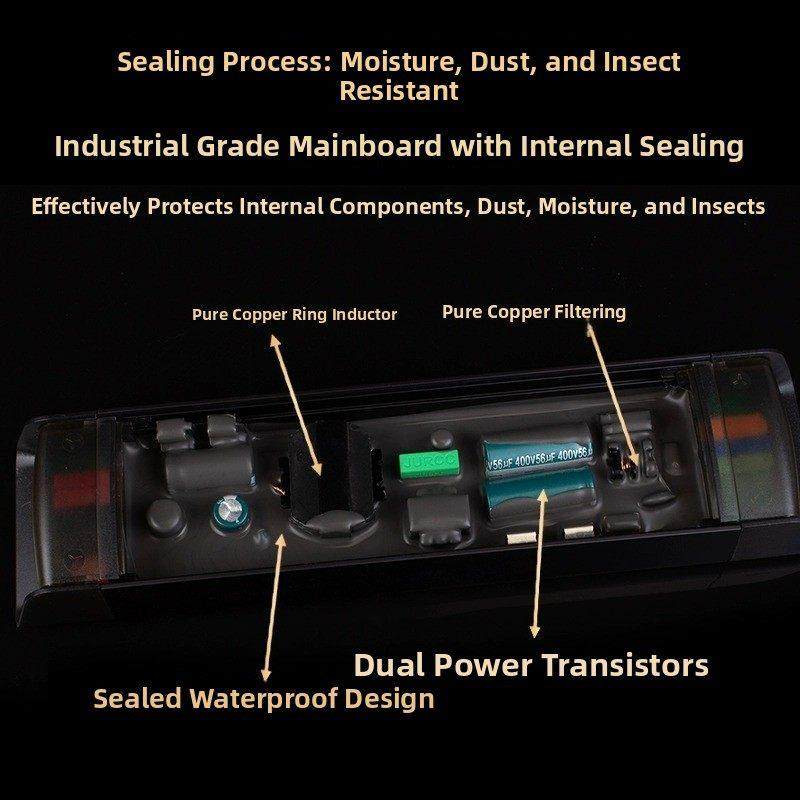 Sealing Process: Moisture, Dust, and Insect Resistant

Industrial Grade Mainboard with Internal Sealing

Effectively Protects Internal Components, Dust, Moisture, and Insects

Pure Copper Ring Inductor

Pure Copper Filtering

JURCC

V56μF 400V56μF 400V56

Dual Power Transistors

Sealed Waterproof Design