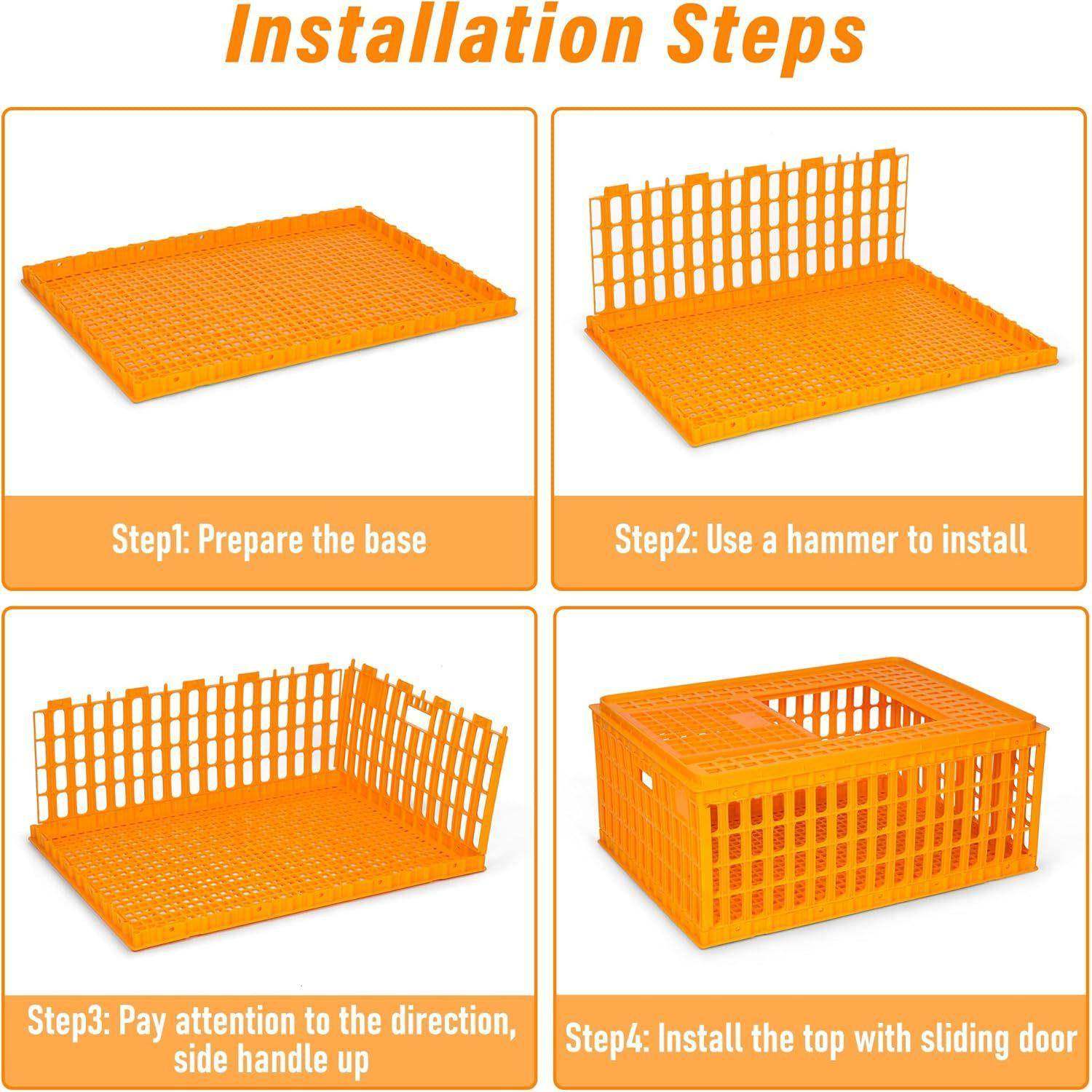 Installation Steps

Step1: Prepare the base

Step2: Use a hammer to install

Step3: Pay attention to the direction, side handle up

Step4: Install the top with sliding door