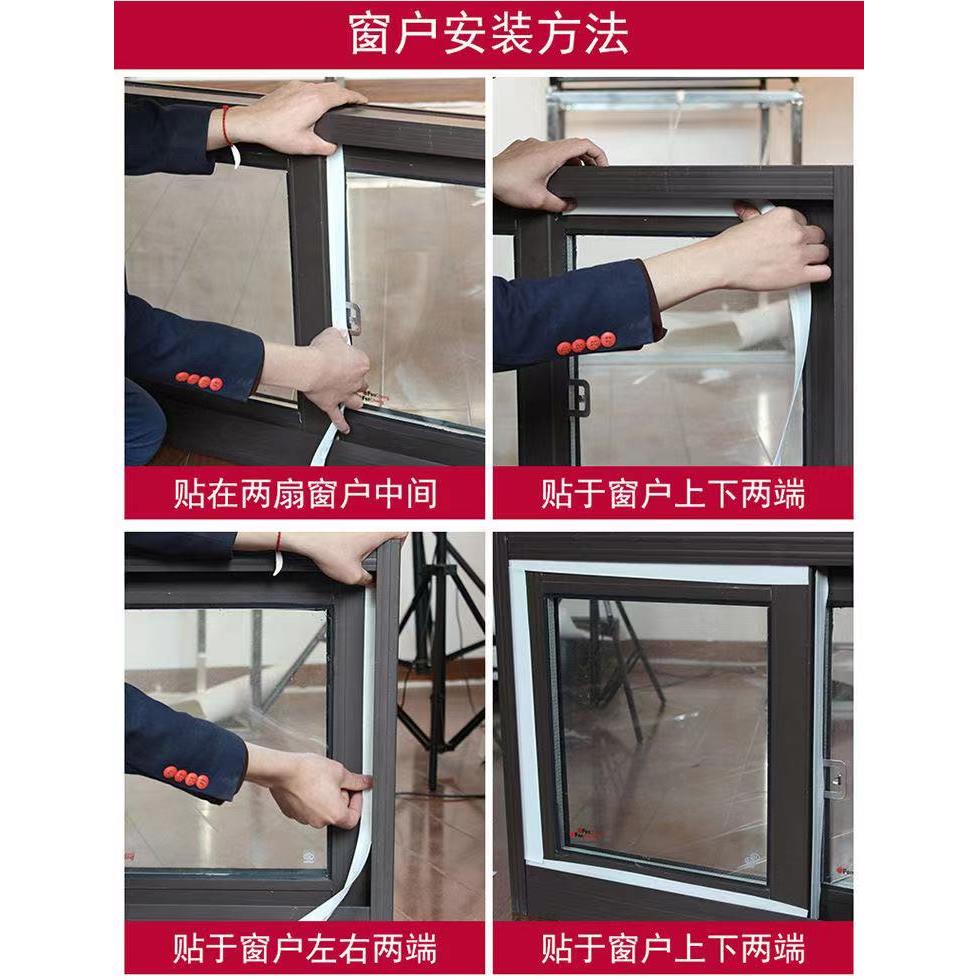 窗户安装方法

贴在两扇窗户中间

贴于窗户上下两端

贴于窗户左右两端

贴于窗户上下两端