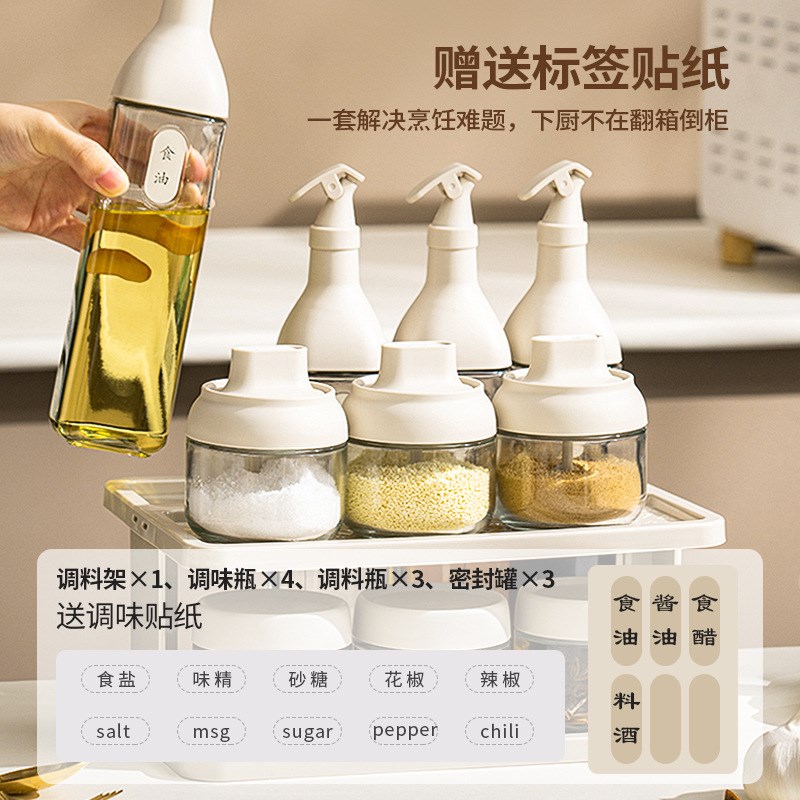 赠送标签贴纸

一套解决烹饪难题，下厨不在翻箱倒柜

食油

调料架×1、调味瓶×4、调料瓶×3、密封罐×3
送调味贴纸

食盐 味精 砂糖 花椒 辣椒
salt msg sugar pepper chili

食油 酱油 食醋
料酒