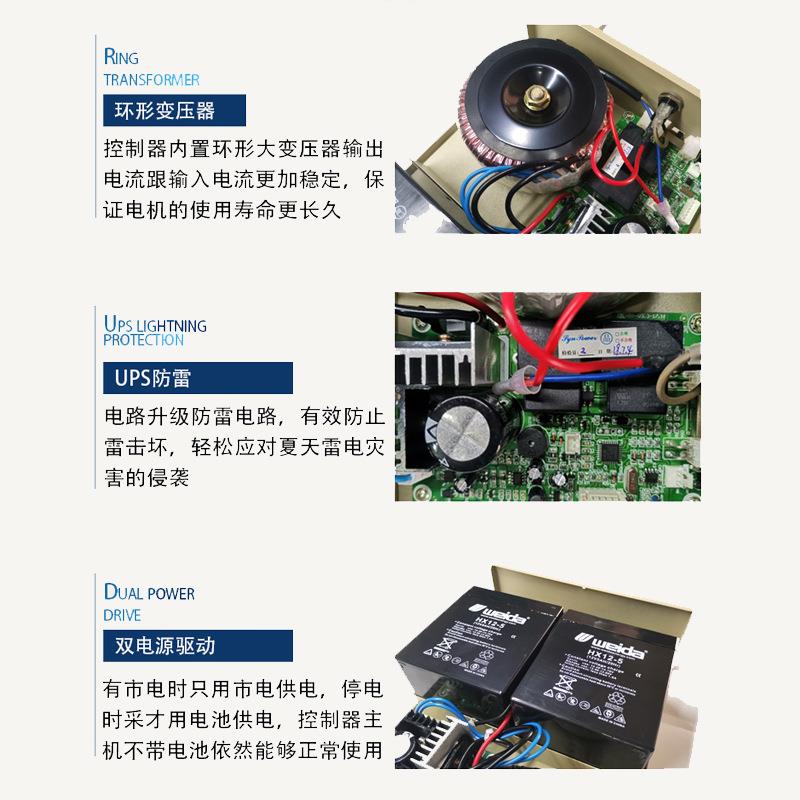 RING
TRANSFORMER

环形变压器

控制器内置环形大变压器输出电流跟输入电流更加稳定，保证电机的使用寿命更长久

UPS LIGHTNING
PROTECTION

UPS防雷

电路升级防雷电路，有效防止雷击坏，轻松应对夏天雷电灾害的侵袭

DUAL POWER
DRIVE

双电源驱动

有市电时只用市电供电，停电时采才用电池供电，控制器主机不带电池依然能够正常使用

weida
HX12-5

weida
HX12-5