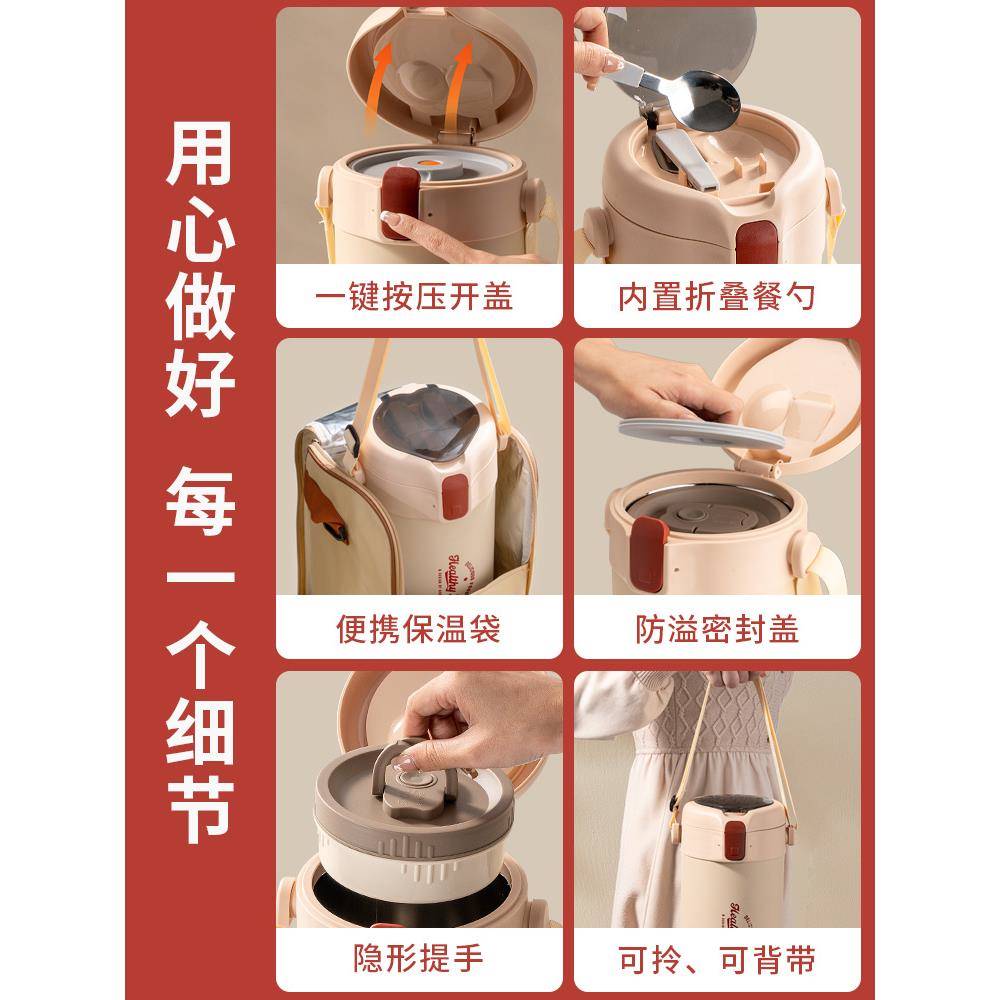 用心做好 每一个细节

一键按压开盖

内置折叠餐勺

便携保温袋

防溢密封盖

隐形提手

可拎、可背带