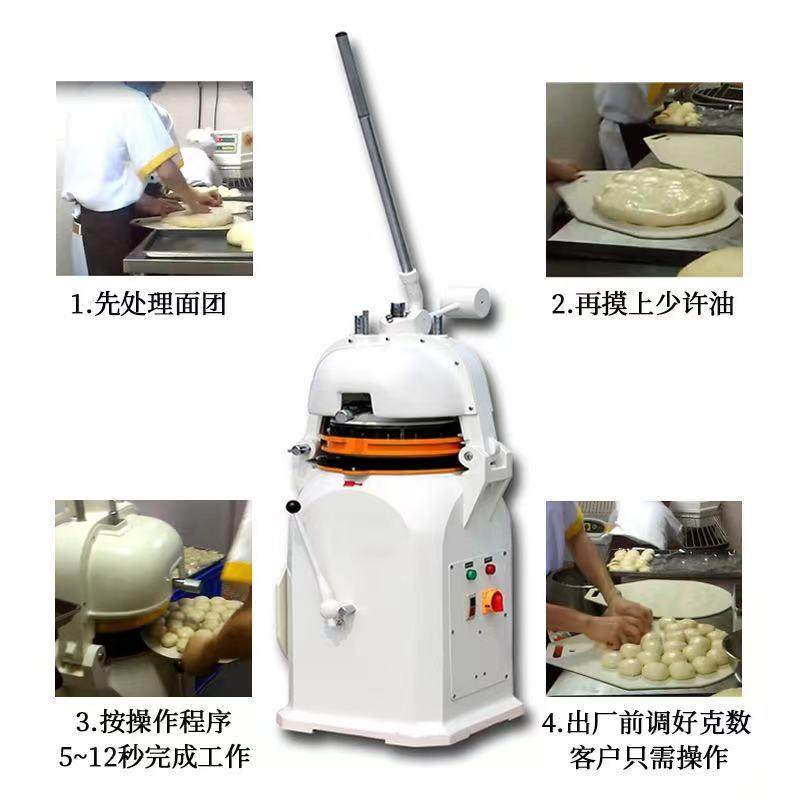 1.先处理面团

2.再摸上少许油

3.按操作程序
5~12秒完成工作

4.出厂前调好克数
客户只需操作