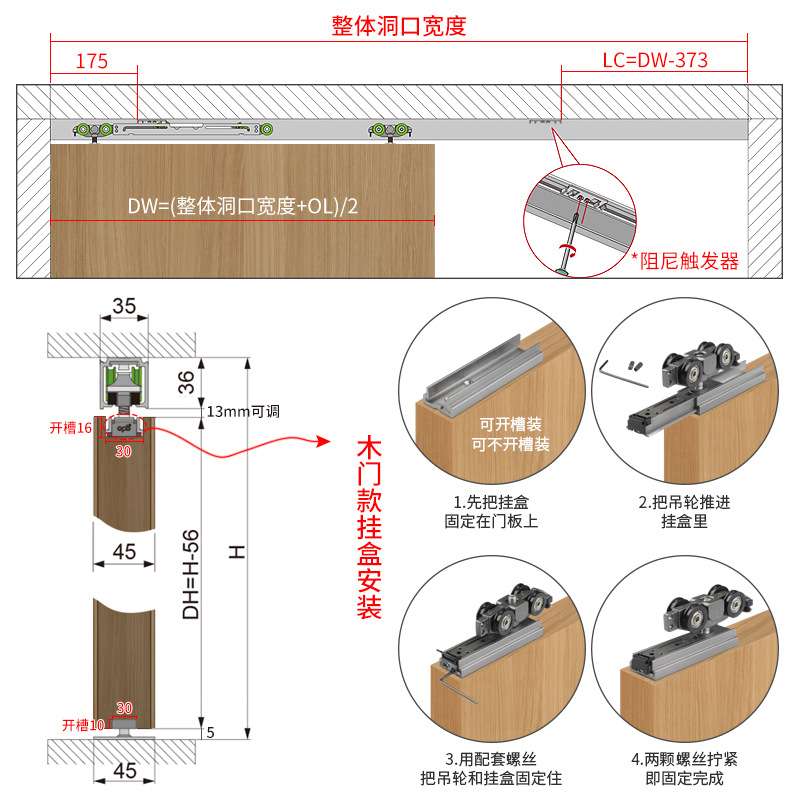 整体洞口宽度

175

LC=DW-373

DW=(整体洞口宽度+OL)/2

*阻尼触发器

35

36

13mm可调

开槽16

30

45

DH=H-56

H

30

开槽10

5

45

木门款挂盒安装

可开槽装
可不开槽装

1.先把挂盒
固定在门板上

2.把吊轮推进
挂盒里

3.用配套螺丝
把吊轮和挂盒固定住

4.两颗螺丝拧紧
即固定完成