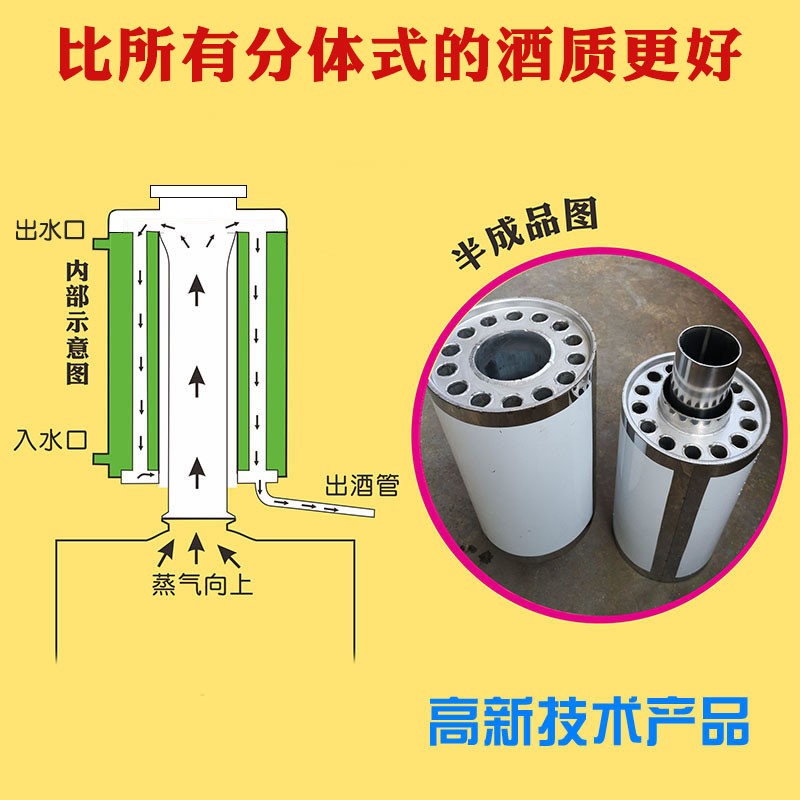 比所有分体式的酒质更好

出水口
内部示意图
入水口
出酒管
蒸气向上

半成品图

高新技术产品