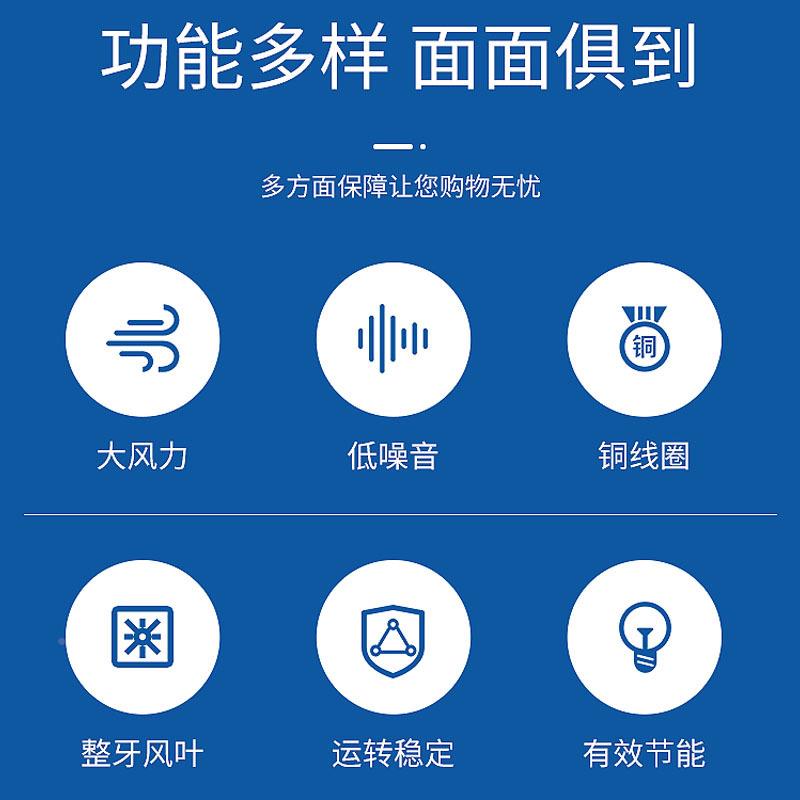 功能多样 面面俱到

多方面保障让您购物无忧

铜

大风力

低噪音

铜线圈

整牙风叶

运转稳定

有效节能