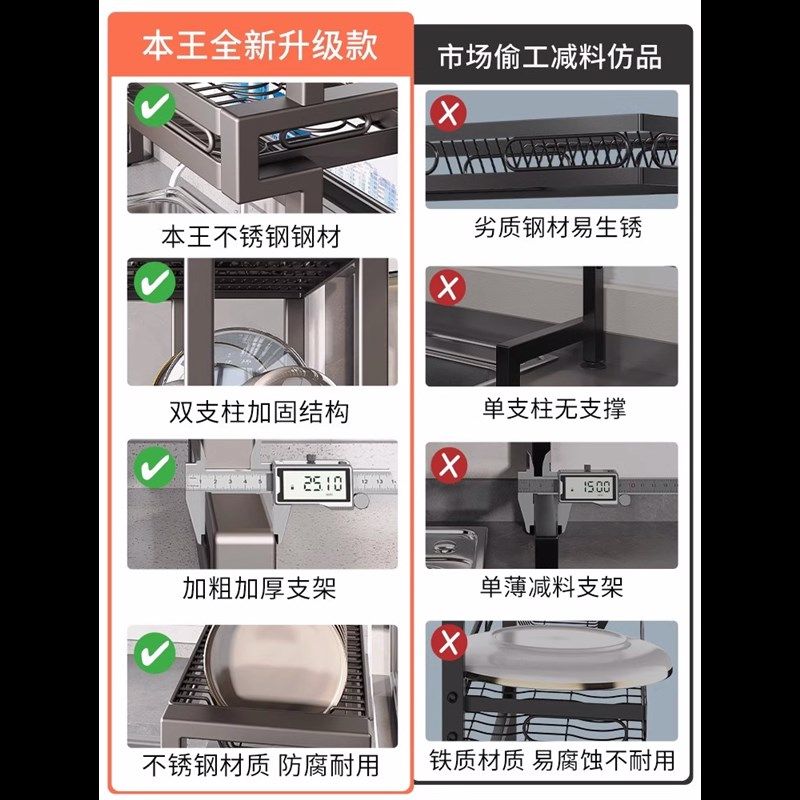 本王全新升级款

本王不锈钢钢材

双支柱加固结构

25.10

加粗加厚支架

不锈钢材质 防腐耐用

市场偷工减料仿品

劣质钢材易生锈

单支柱无支撑

15.00

单薄减料支架

铁质材质 易腐蚀不耐用