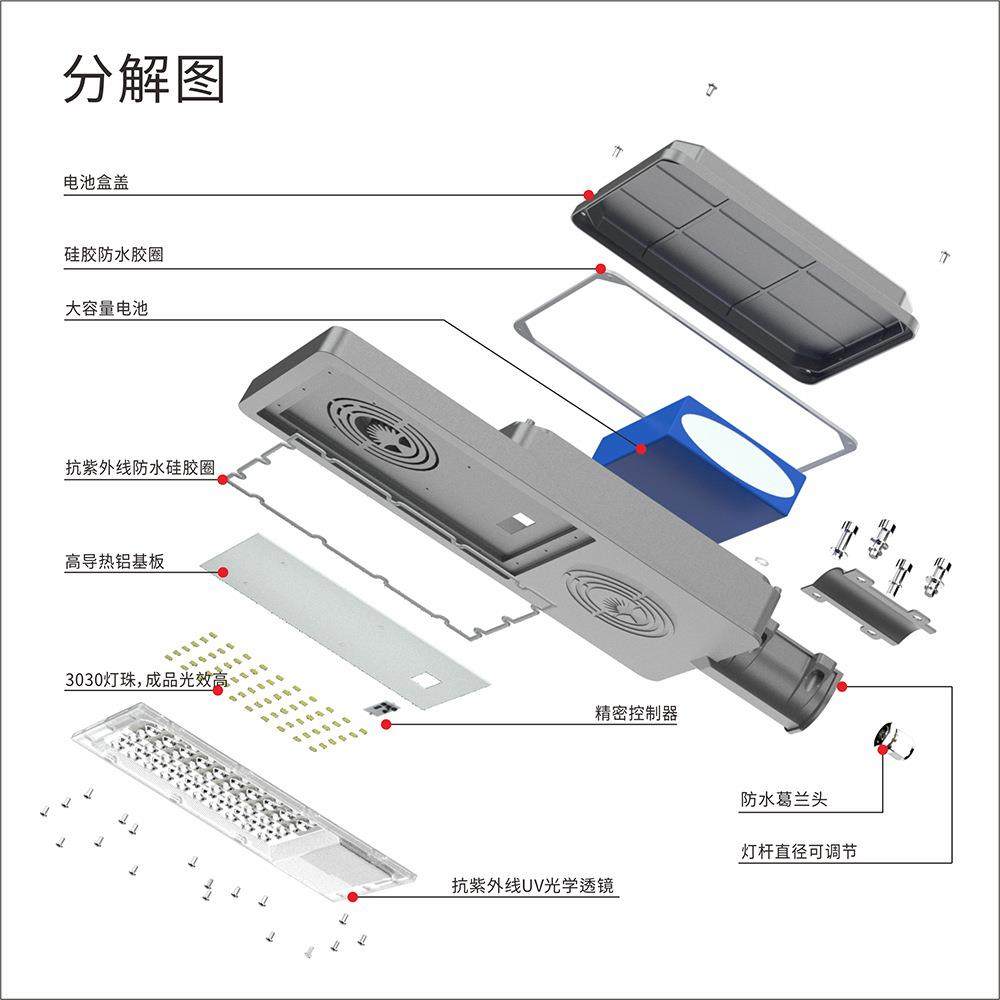 分解图

电池盒盖

硅胶防水胶圈

大容量电池

抗紫外线防水硅胶圈

高导热铝基板

3030灯珠，成品光效高

精密控制器

防水葛兰头

灯杆直径可调节

抗紫外线UV光学透镜