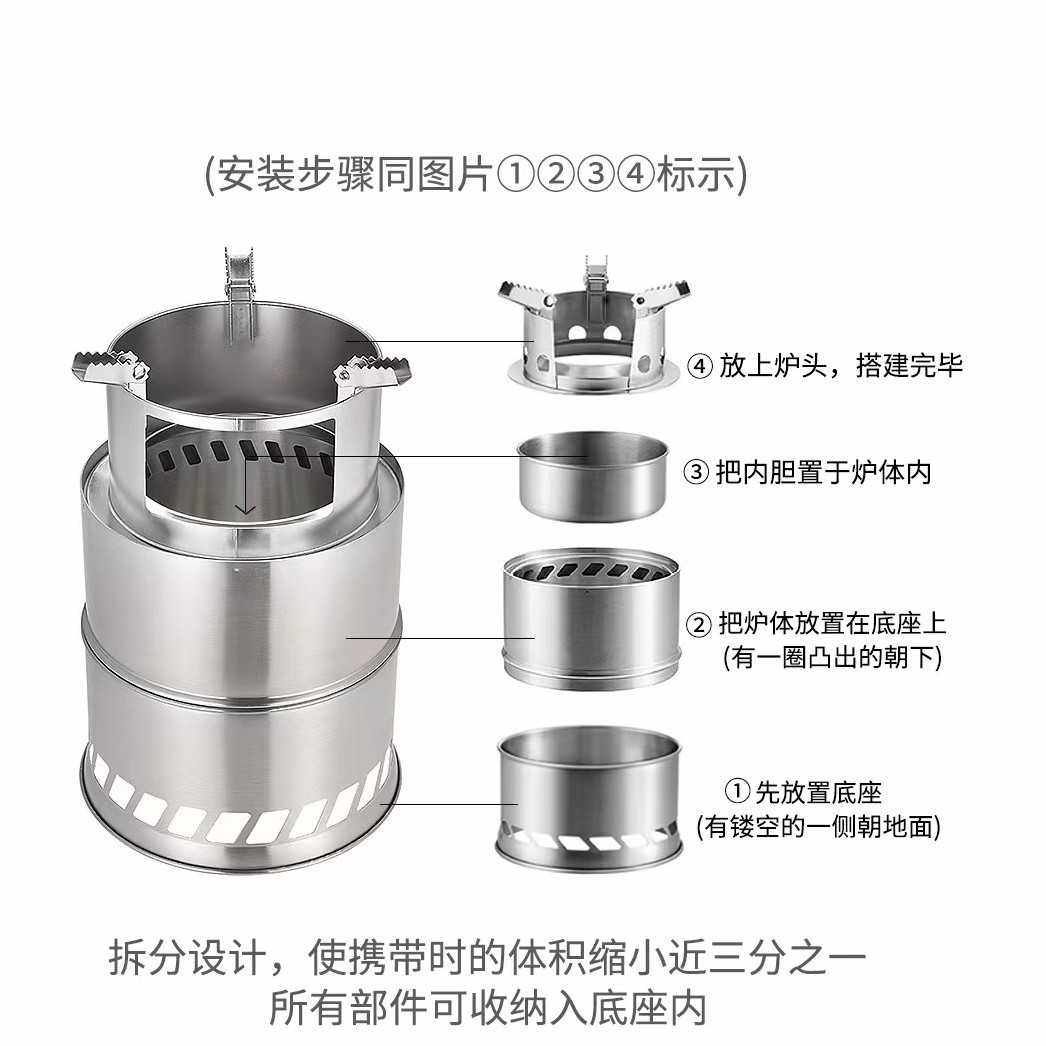 (安装步骤同图片①②③④标示)

④ 放上炉头，搭建完毕

③ 把内胆置于炉体内

② 把炉体放置在底座上
(有一圈凸出的朝下)

① 先放置底座
(有镂空的一侧朝地面)

拆分设计，使携带时的体积缩小近三分之一
所有部件可收纳入底座内