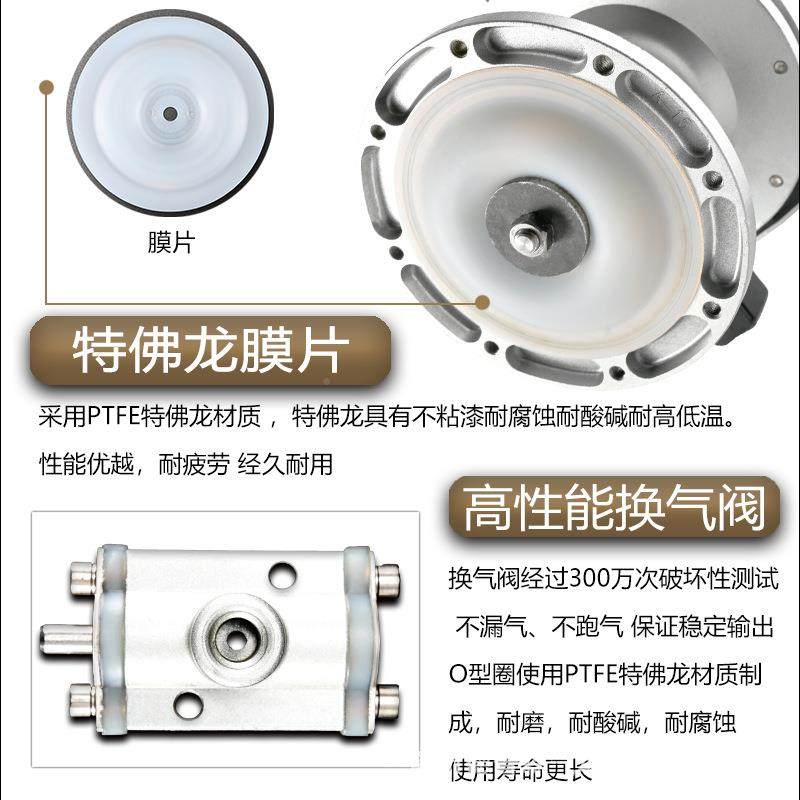 膜片

特佛龙膜片

采用PTFE特佛龙材质， 特佛龙具有不粘漆耐腐蚀耐酸碱耐高低温。

性能优越，耐疲劳 经久耐用

高性能换气阀

换气阀经过300万次破坏性测试

不漏气、不跑气 保证稳定输出

O型圈使用PTFE特佛龙材质制成，耐磨，耐酸碱，耐腐蚀

使用寿命更长