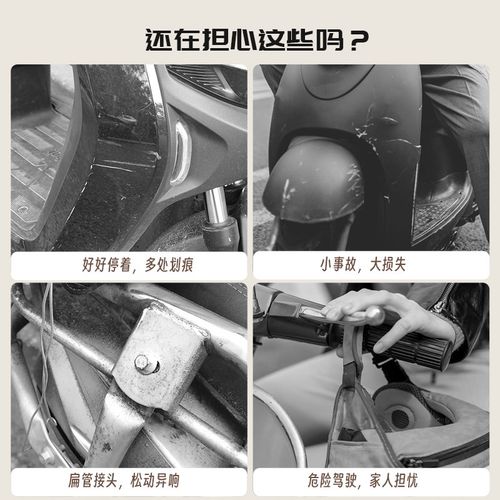 还在担心这些吗？

好好停着，多处划痕

小事故，大损失

扁管接头，松动异响

危险驾驶，家人担忧