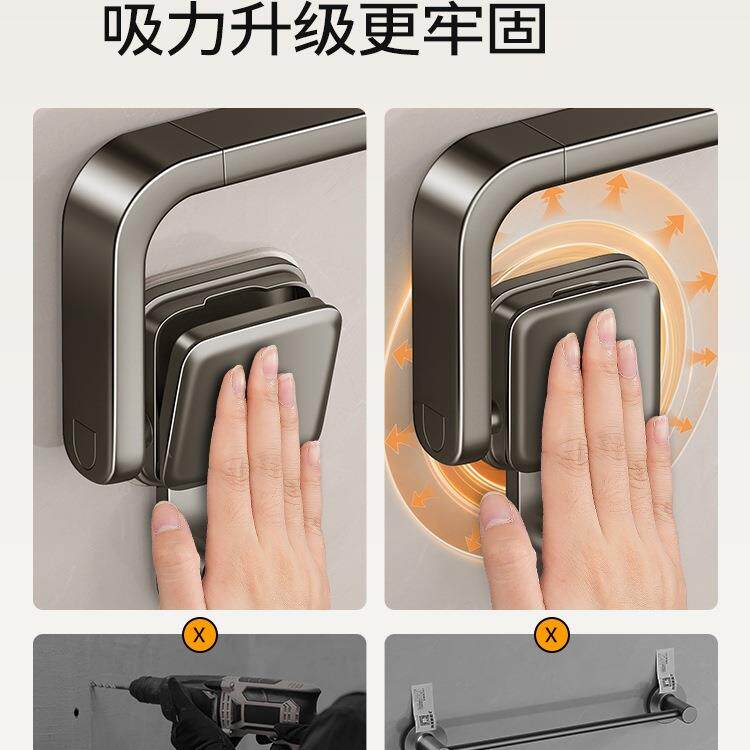 吸力升级更牢固

X

X